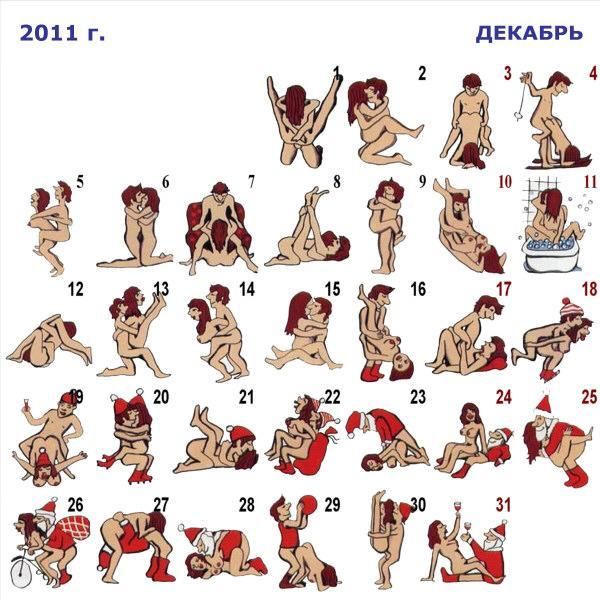 2011 г.

ДЕКАБРЬ

1 2 3 4

5 6 7 8 9 10 11

12 13 14 15 16 17 18

19 20 21 22 23 24 25

26 27 28 29 30 31