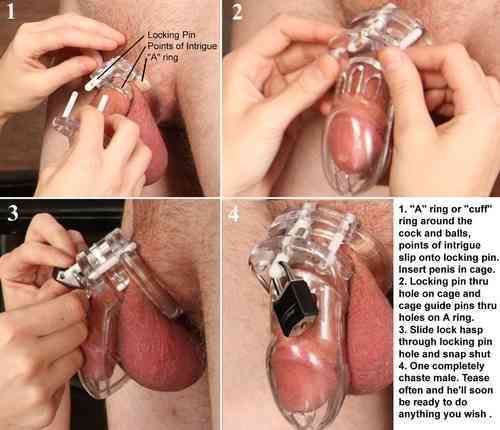 1

Locking Pin
Points of Intrigue
"A" ring

2

3

4

1. "A" ring or "cuff" ring around the cock and balls, points of intrigue slip onto locking pin. Insert penis in cage.
2. Locking pin thru hole on cage and cage guide pins thru holes on A ring.
3. Slide lock hasp through locking pin hole and snap shut
4. One completely chaste male. Tease often and he'll soon be ready to do anything you wish .